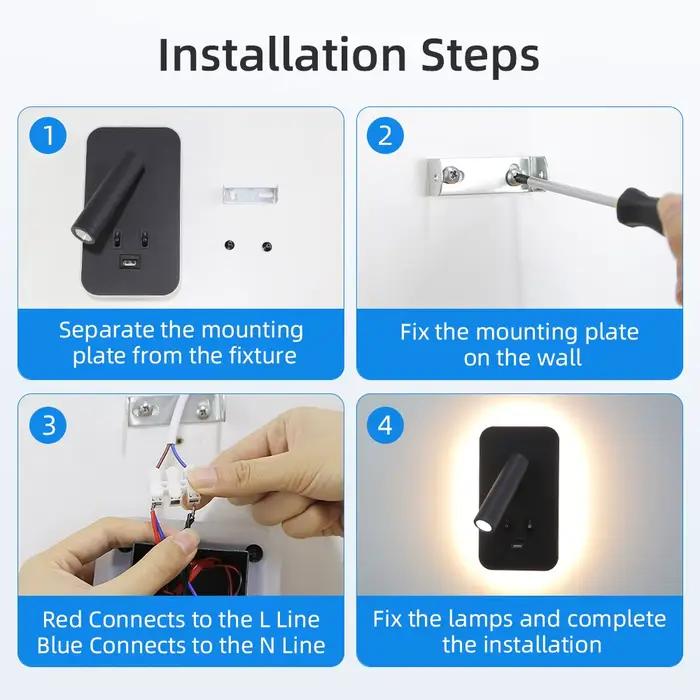 Installation Steps

1

Separate the mounting plate from the fixture

2

Fix the mounting plate on the wall

3

Red Connects to the L Line
Blue Connects to the N Line

4

Fix the lamps and complete the installation