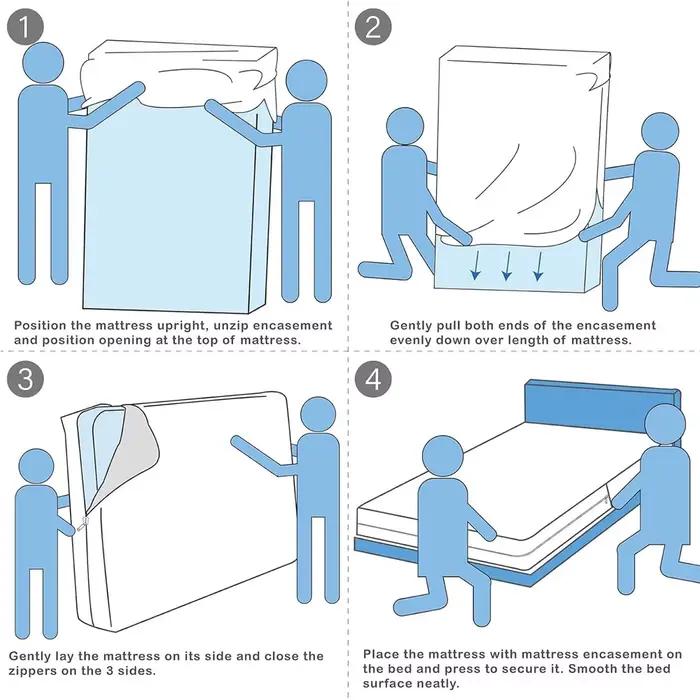 1

Position the mattress upright, unzip encasement and position opening at the top of mattress.

2

Gently pull both ends of the encasement evenly down over length of mattress.

3

Gently lay the mattress on its side and close the zippers on the 3 sides.

4

Place the mattress with mattress encasement on the bed and press to secure it. Smooth the bed surface neatly.